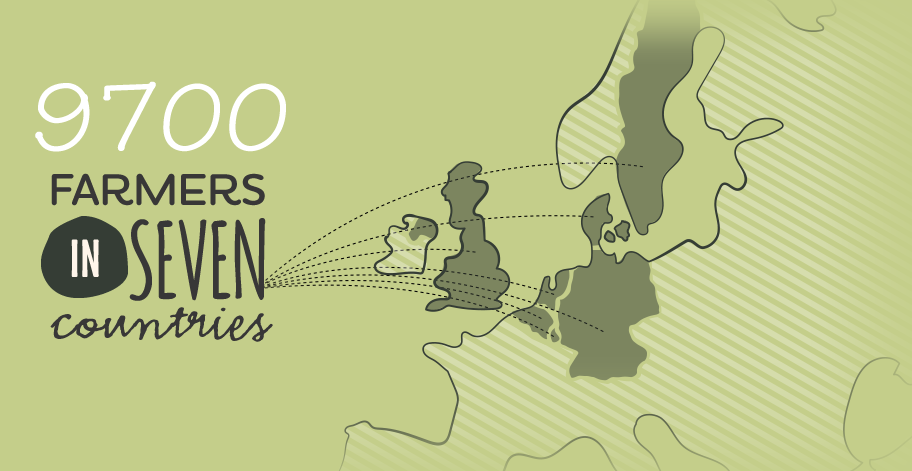 9700
FARMERS
IN SEVEN
countries