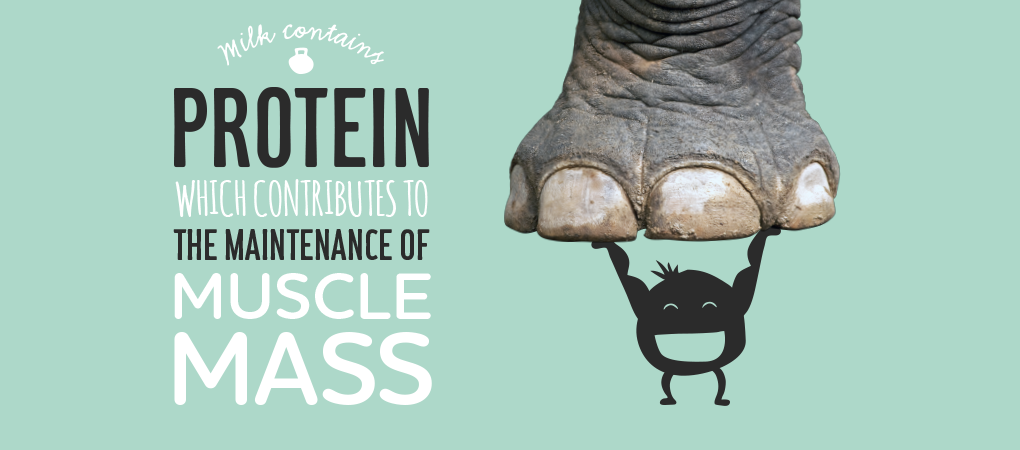 Milk contains

PROTEIN

WHICH CONTRIBUTES TO

THE MAINTENANCE OF

MUSCLE

MASS