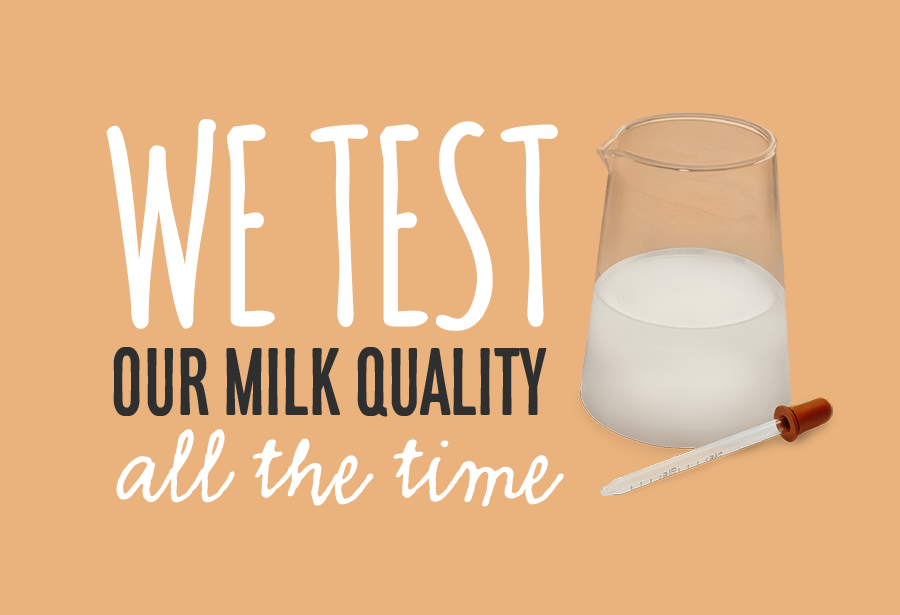 WE TEST
OUR MILK QUALITY
all the time