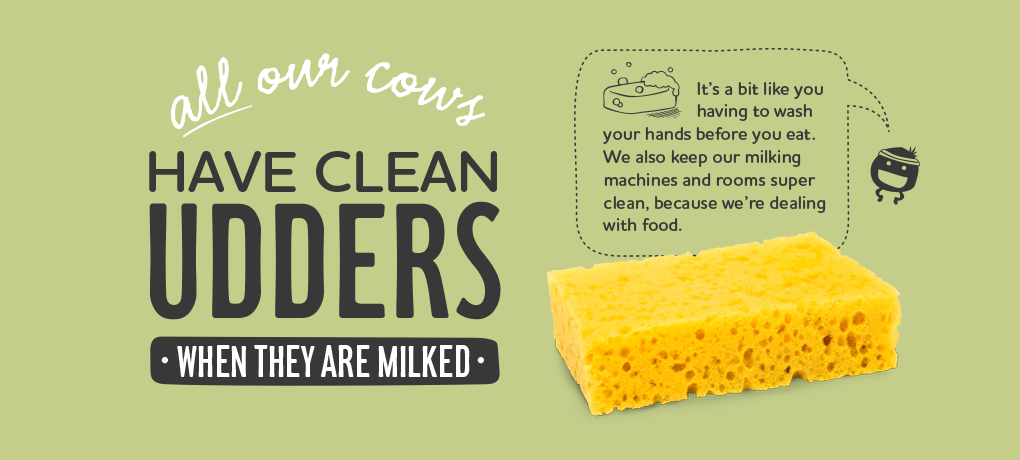 all our cows

HAVE CLEAN

UDDERS

• WHEN THEY ARE MILKED •

It's a bit like you having to wash your hands before you eat. We also keep our milking machines and rooms super clean, because we're dealing with food.