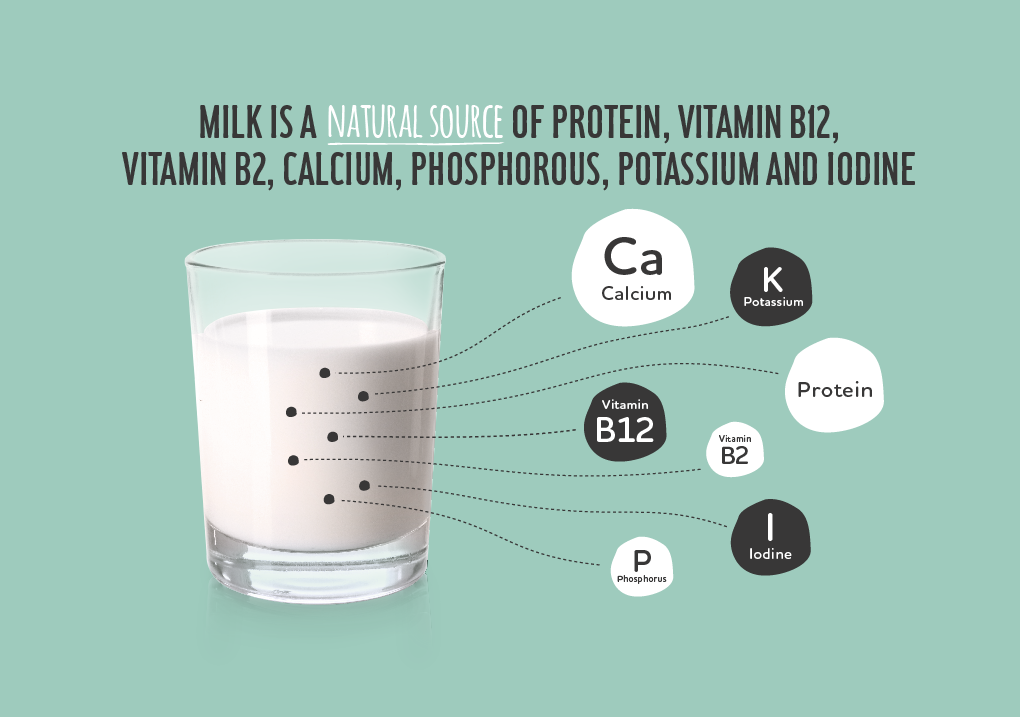 MILK IS A NATURAL SOURCE OF PROTEIN, VITAMIN B12, VITAMIN B2, CALCIUM, PHOSPHOROUS, POTASSIUM AND IODINE

Ca
Calcium

K
Potassium

Protein

Vitamin
B12

Vitamin
B2

I
Iodine

P
Phosphorus