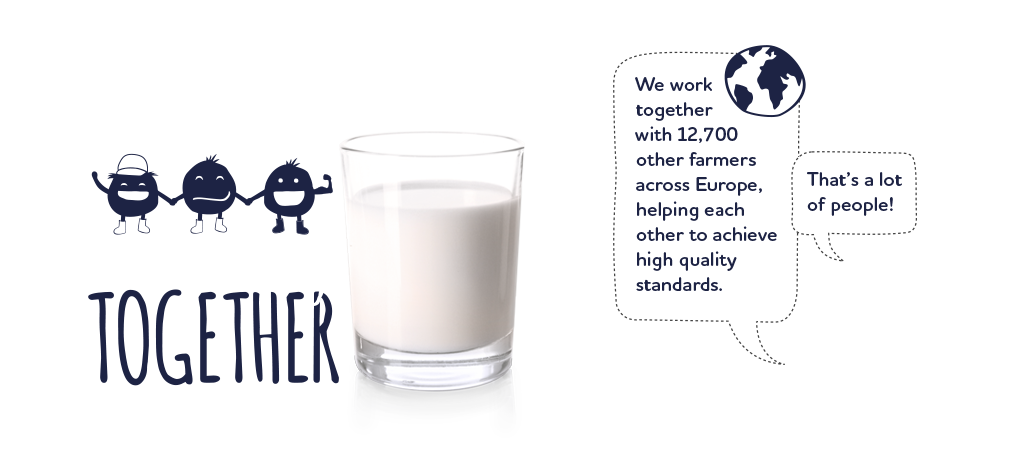 TOGETHER

We work together with 12,700 other farmers across Europe, helping each other to achieve high quality standards.

That's a lot of people!