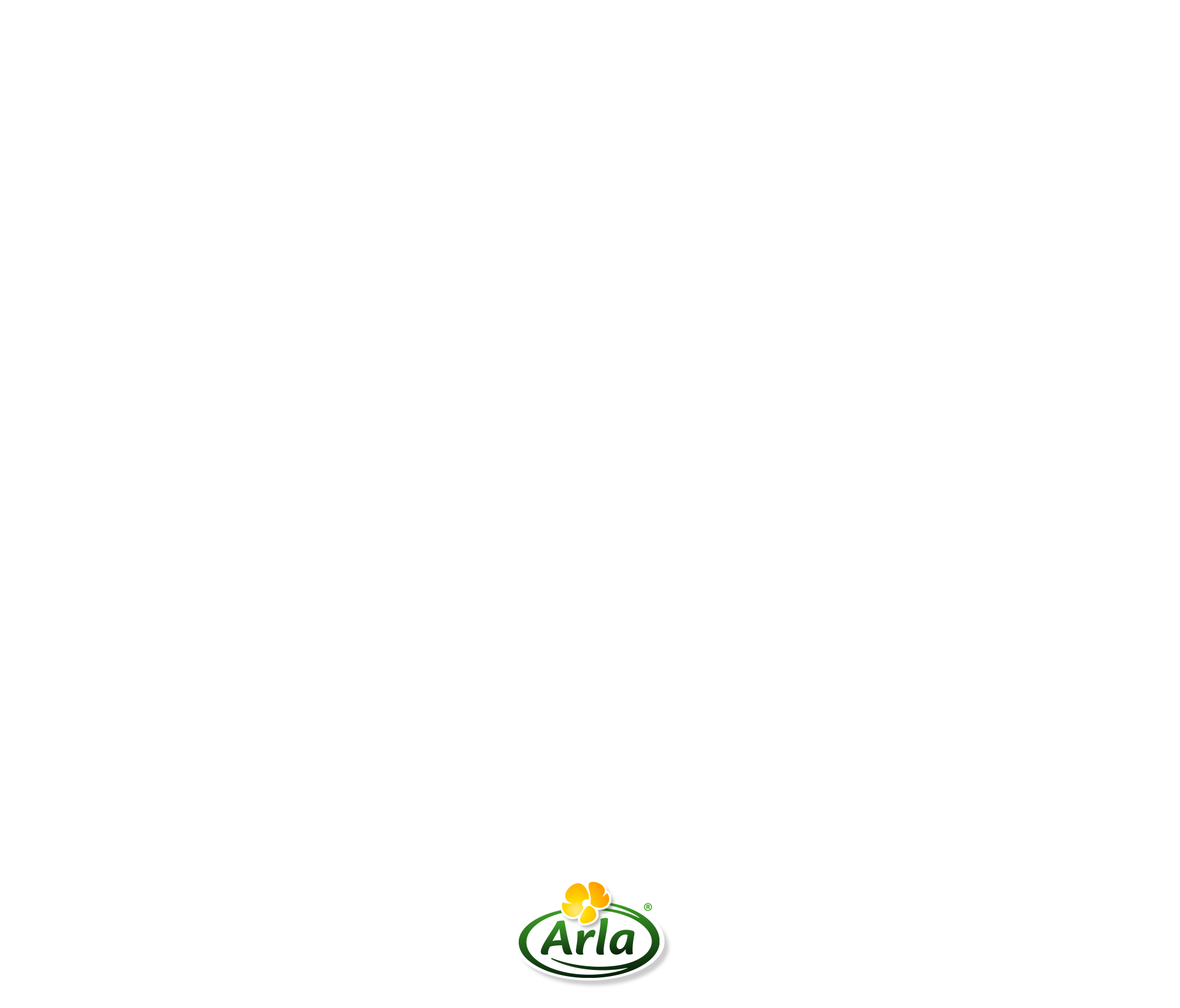 Arla®